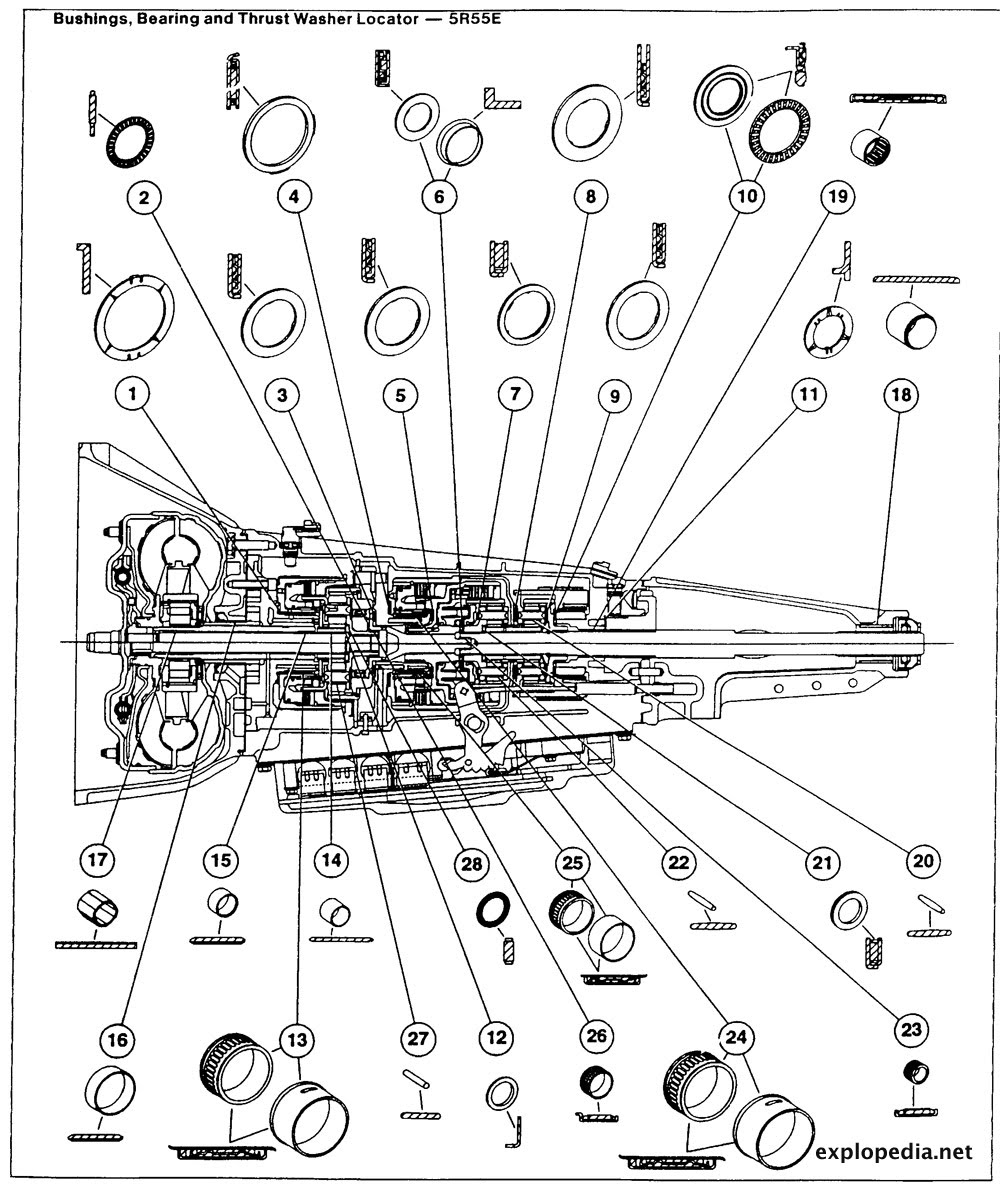 Bushings, Bearing and Thrust Washer Locator — 5R55E

2
4
6
8
10
19

1
3
5
7
9
11
18

17
15
14
28
25
22
21
20

16
13
27
12
26
24
23

explopedia.net