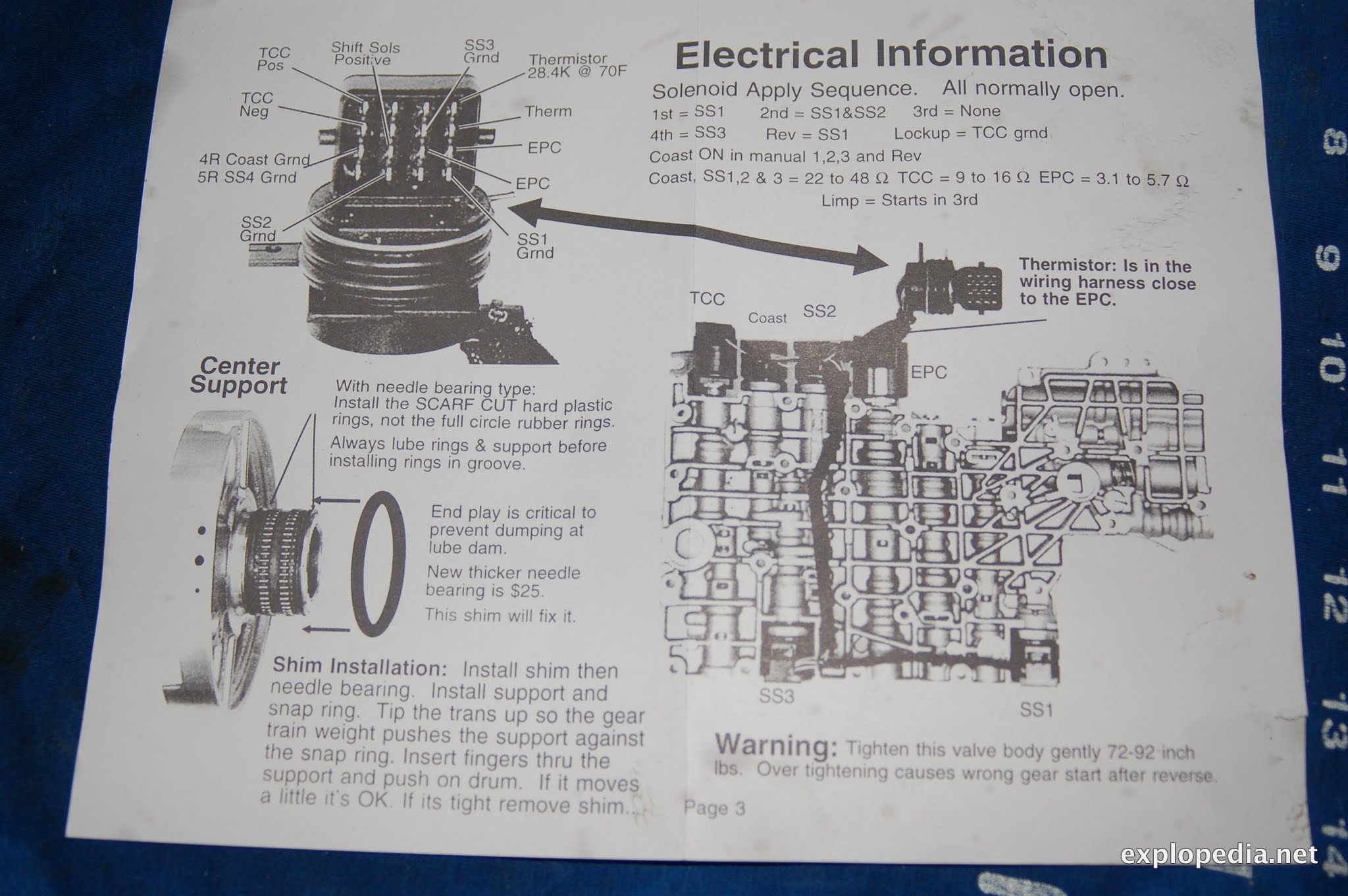 TCC Pos

Shift Sols Positive

SS3 Grnd

Thermistor 28.4K @ 70F

TCC Neg

Therm

EPC

4R Coast Grnd

5R SS4 Grnd

EPC

SS2 Grnd

SS1 Grnd

Electrical Information

Solenoid Apply Sequence. All normally open.

1st = SS1 2nd = SS1&SS2 3rd = None

4th = SS3 Rev = SS1 Lockup = TCC grnd

Coast ON in manual 1,2,3 and Rev

Coast, SS1,2 & 3 = 22 to 48 Ω TCC = 9 to 16 Ω EPC = 3.1 to 5.7 Ω

Limp = Starts in 3rd

Thermistor: Is in the wiring harness close to the EPC.

TCC

Coast

SS2

EPC

SS3

SS1

Center Support

With needle bearing type: Install the SCARF CUT hard plastic rings, not the full circle rubber rings.

Always lube rings & support before installing rings in groove.

End play is critical to prevent dumping at lube dam.

New thicker needle bearing is $25.

This shim will fix it.

Shim Installation: Install shim then needle bearing. Install support and snap ring. Tip the trans up so the gear train weight pushes the support against the snap ring. Insert fingers thru the support and push on drum. If it moves a little it's OK. If its tight remove shim..

Warning: Tighten this valve body gently 72-92 inch lbs. Over tightening causes wrong gear start after reverse.

Page 3

8 9 10 11 12 13 14

explopedia.net